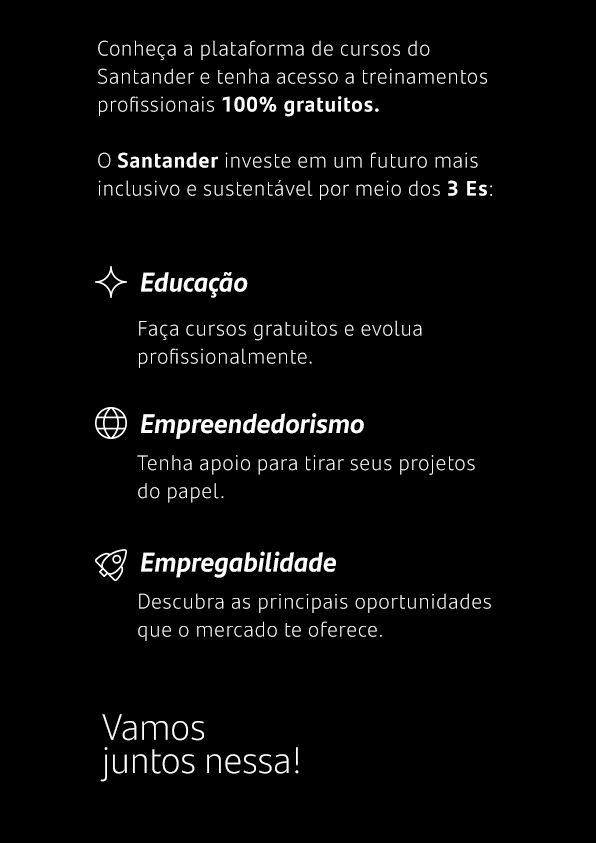 Conheça a plataforma de cursos do Santander e tenha acesso a treinamentos profissionais 100% gratuitos.

O Santander investe em um futuro mais inclusivo e sustentável por meio dos 3 Es:

Educação

Faça cursos gratuitos e evolua profissionalmente.

Empreendedorismo

Tenha apoio para tirar seus projetos do papel.

Empregabilidade

Descubra as principais oportunidades que o mercado te oferece.

Vamos
juntos nessa!